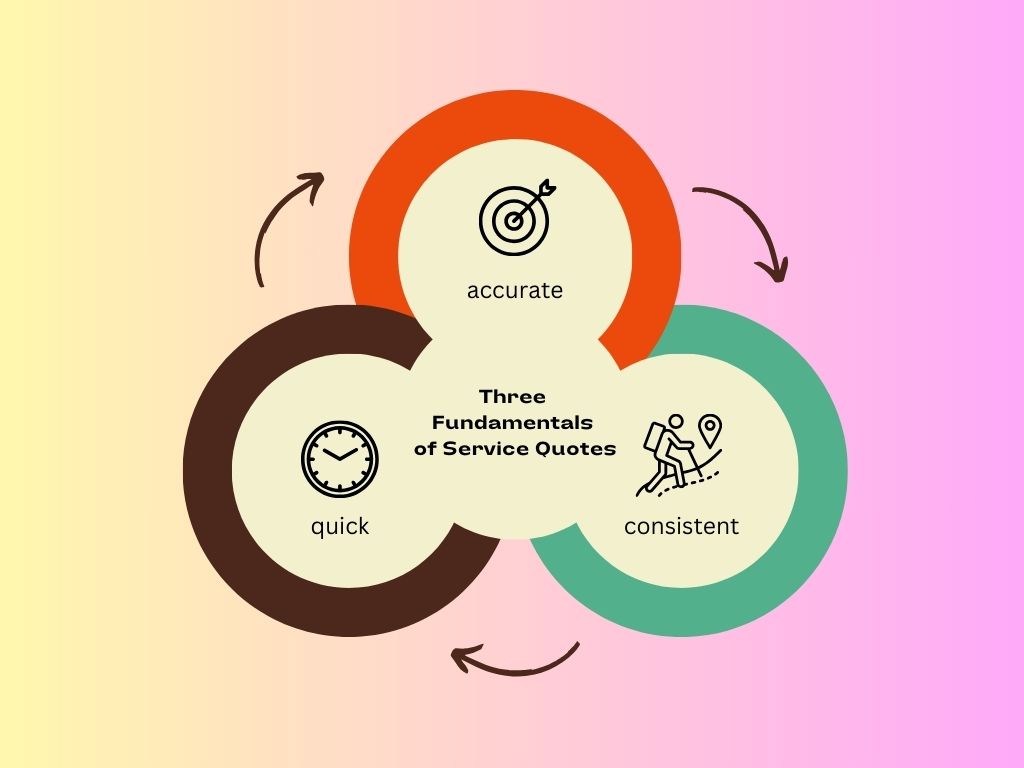 accurate

Three Fundamentals of Service Quotes

quick

consistent